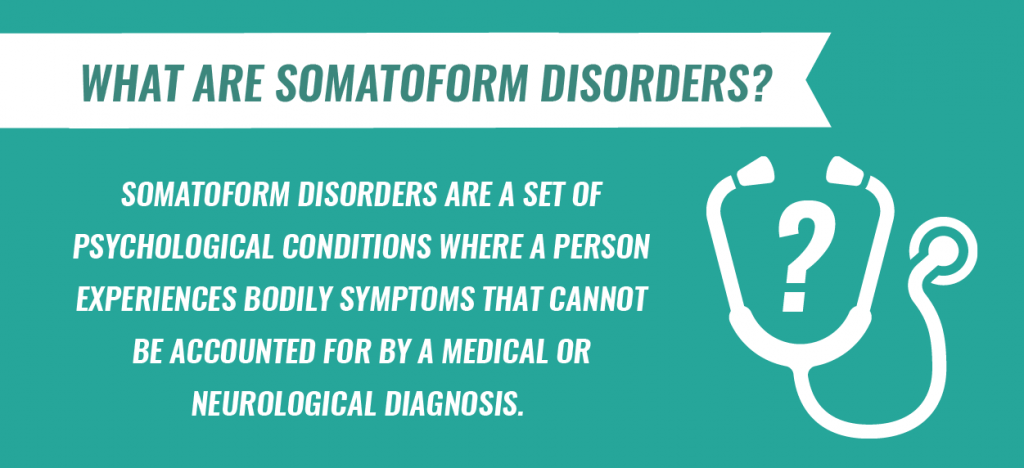 WHAT ARE SOMATOFORM DISORDERS?

SOMATOFORM DISORDERS ARE A SET OF PSYCHOLOGICAL CONDITIONS WHERE A PERSON EXPERIENCES BODILY SYMPTOMS THAT CANNOT BE ACCOUNTED FOR BY A MEDICAL OR NEUROLOGICAL DIAGNOSIS.

?