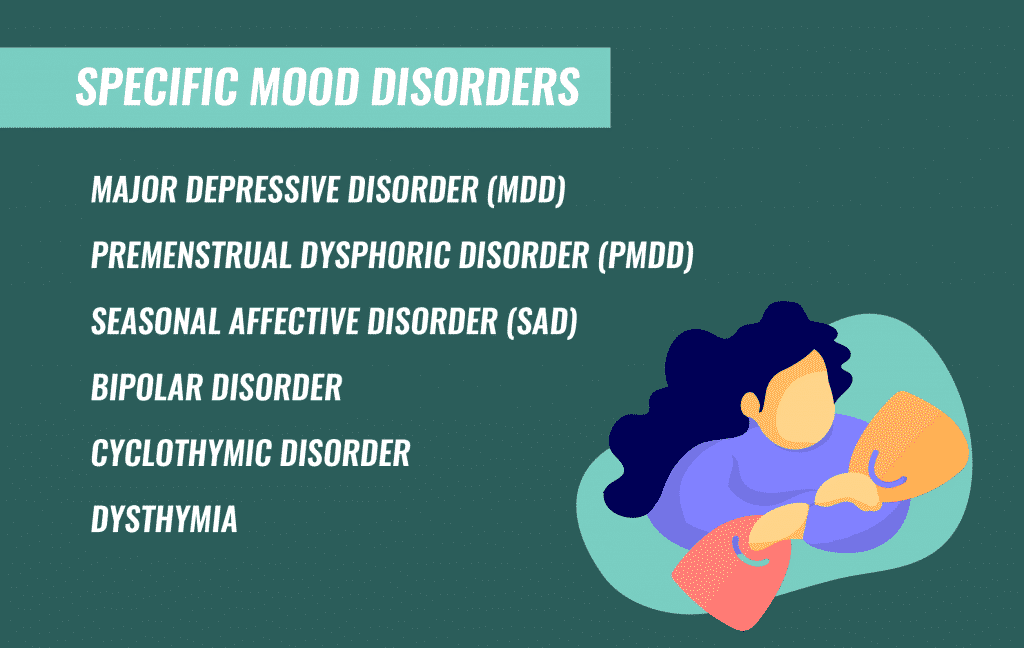 SPECIFIC MOOD DISORDERS

MAJOR DEPRESSIVE DISORDER (MDD)

PREMENSTRUAL DYSPHORIC DISORDER (PMDD)

SEASONAL AFFECTIVE DISORDER (SAD)

BIPOLAR DISORDER

CYCLOTHYMIC DISORDER

DYSTHYMIA