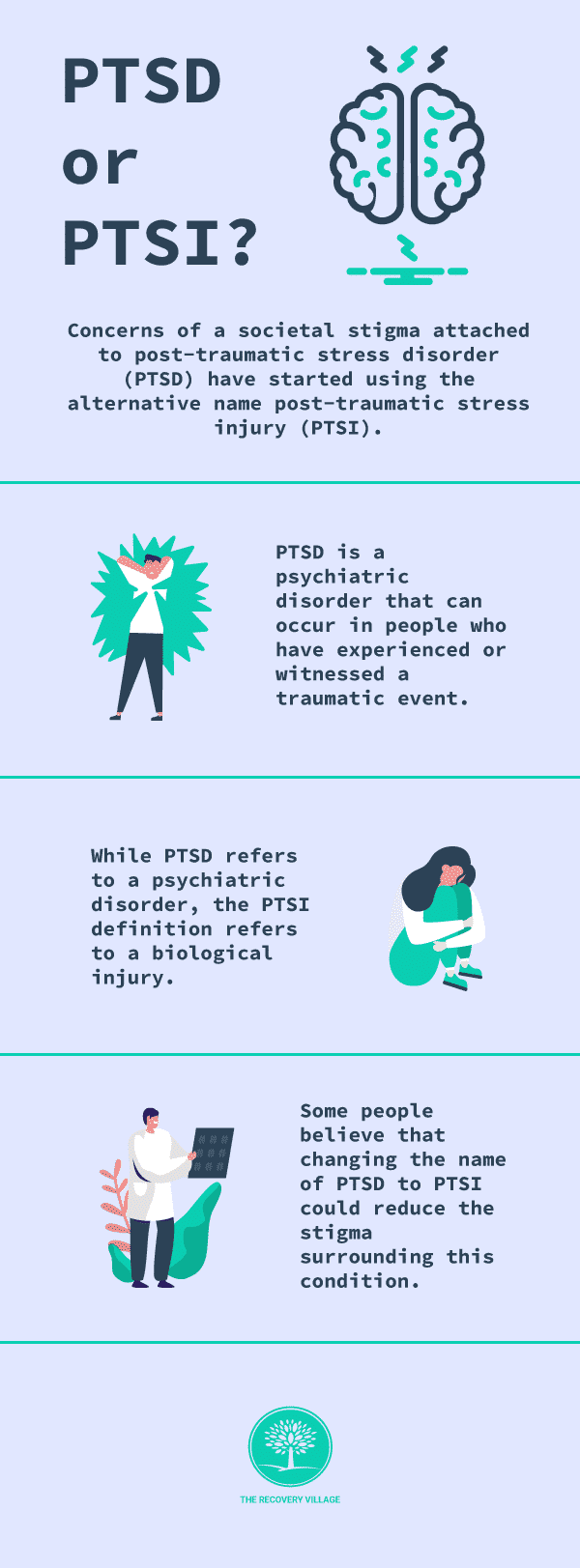 PTSD or PTSI?

Concerns of a societal stigma attached to post-traumatic stress disorder (PTSD) have started using the alternative name post-traumatic stress injury (PTSI).

PTSD is a psychiatric disorder that can occur in people who have experienced or witnessed a traumatic event.

While PTSD refers to a psychiatric disorder, the PTSI definition refers to a biological injury.

Some people believe that changing the name of PTSD to PTSI could reduce the stigma surrounding this condition.

THE RECOVERY VILLAGE