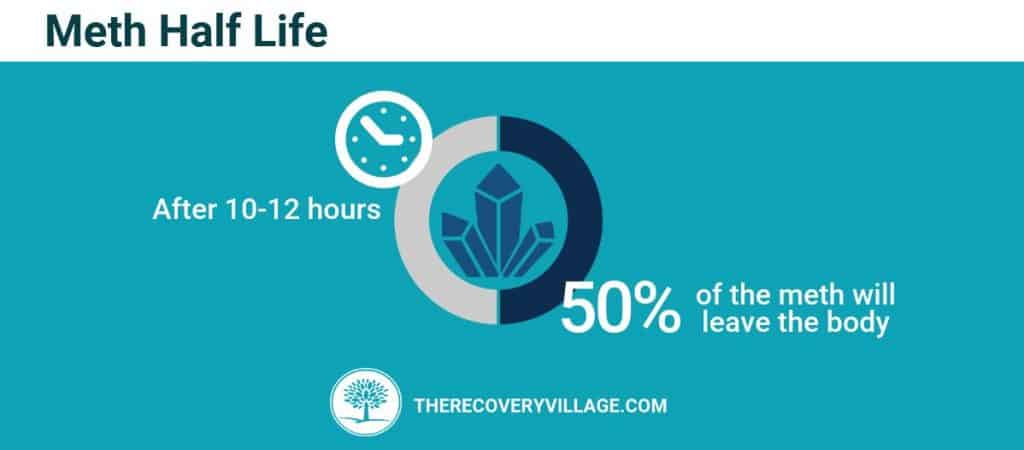 Meth Half Life

After 10-12 hours

50% of the meth will leave the body

THERECOVERYVILLAGE.COM