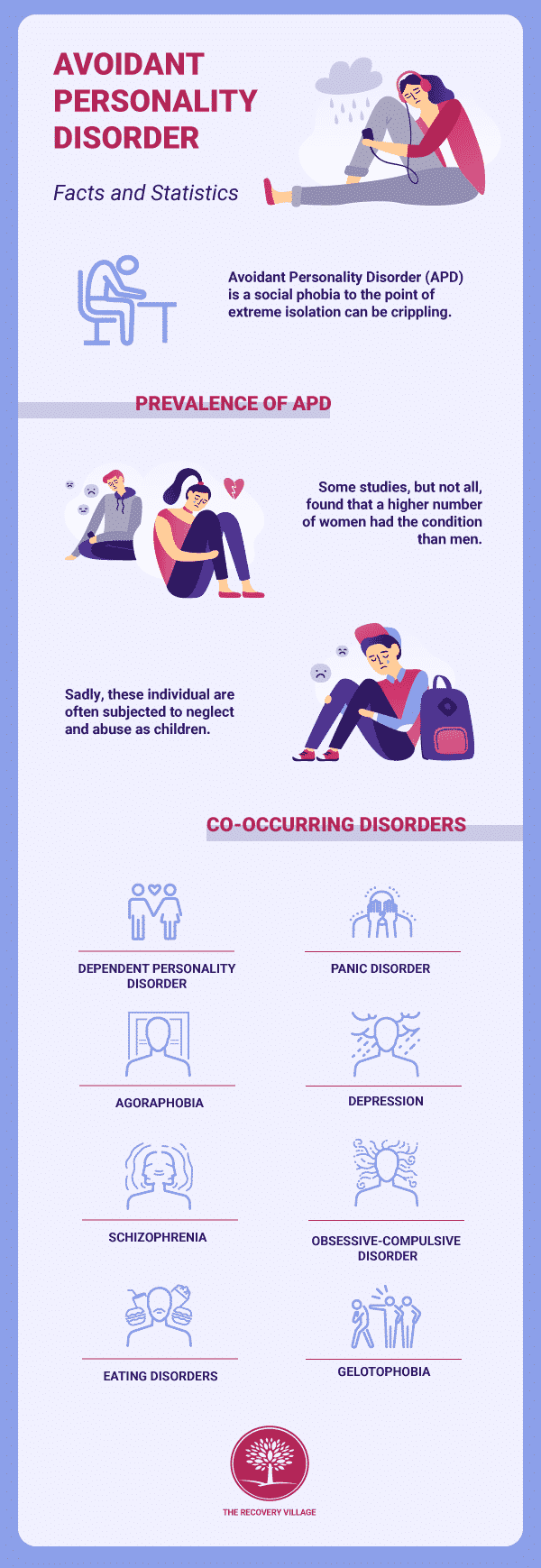 AVOIDANT PERSONALITY DISORDER

Facts and Statistics

Avoidant Personality Disorder (APD) is a social phobia to the point of extreme isolation can be crippling.

PREVALENCE OF APD

Some studies, but not all, found that a higher number of women had the condition than men.

Sadly, these individual are often subjected to neglect and abuse as children.

CO-OCCURRING DISORDERS

DEPENDENT PERSONALITY DISORDER

PANIC DISORDER

AGORAPHOBIA

DEPRESSION

SCHIZOPHRENIA

OBSESSIVE-COMPULSIVE DISORDER

EATING DISORDERS

GELOTOPHOBIA

THE RECOVERY VILLAGE